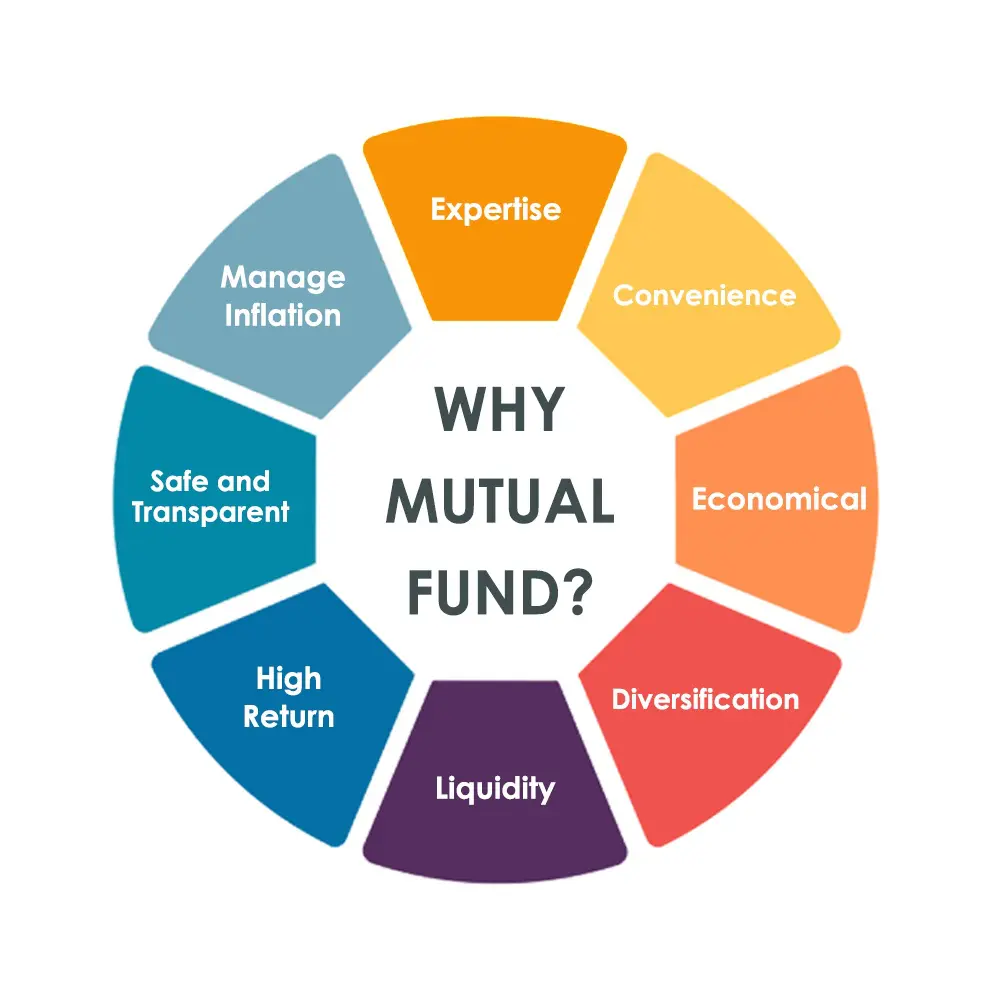 WHY MUTUAL FUND?

Expertise

Convenience

Economical

Diversification

Liquidity

High Return

Safe and Transparent

Manage Inflation